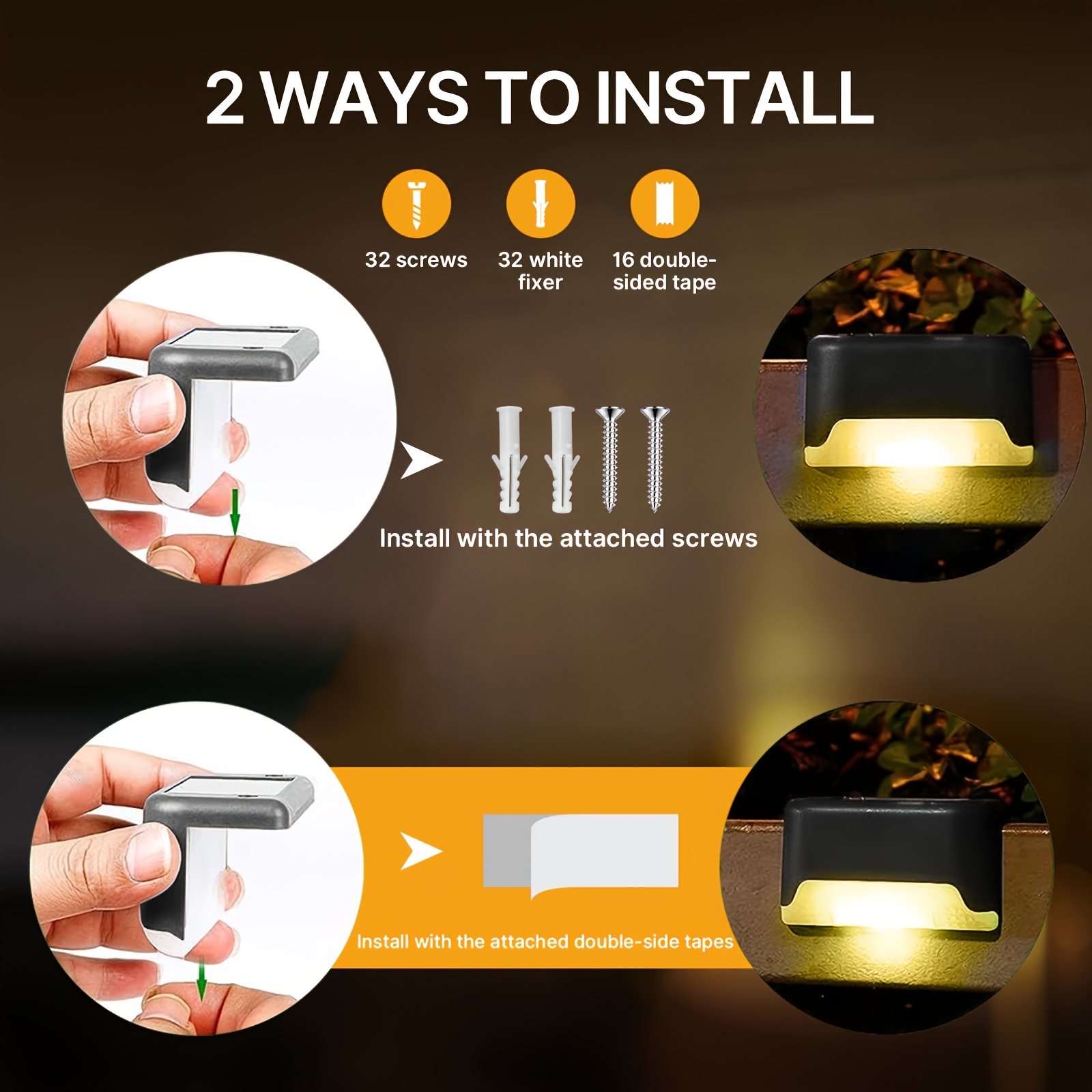 2 WAYS TO INSTALL

32 screws

32 white fixer

16 double-sided tape

Install with the attached screws

Install with the attached double-side tapes